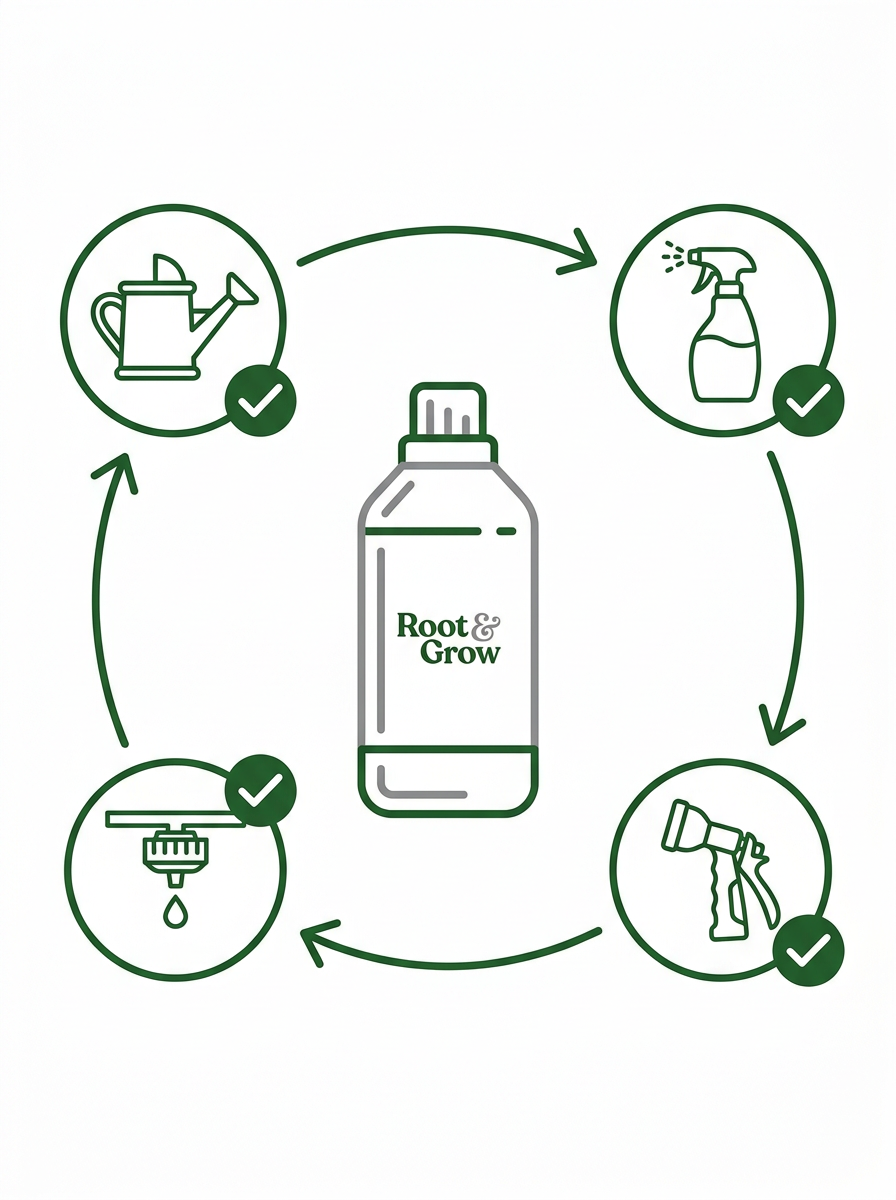 Root & Grow